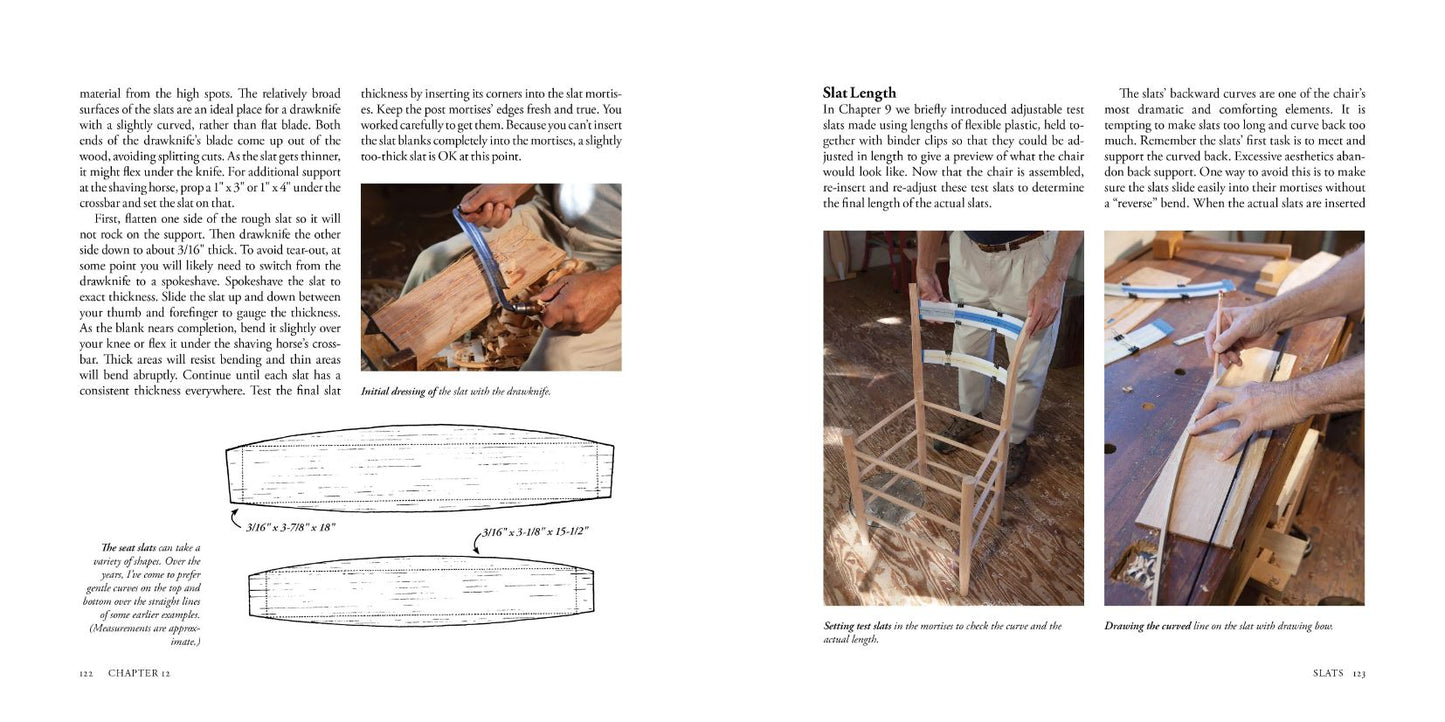 material from the high spots. The relatively broad surfaces of the slats are an ideal place for a drawknife with a slightly curved, rather than flat blade. Both ends of the drawknife's blade come up out of the wood, avoiding splitting cuts. As the slat gets thinner, it might flex under the knife. For additional support at the shaving horse, prop a 1" x 3" or 1" x 4" under the crossbar and set the slat on that.

First, flatten one side of the rough slat so it will not rock on the support. Then drawknife the other side down to about 3/16" thick. To avoid tear-out, at some point you will likely need to switch from the drawknife to a spokeshave. Spokeshave the slat to exact thickness. Slide the slat up and down between your thumb and forefinger to gauge the thickness. As the blank nears completion, bend it slightly over your knee or flex it under the shaving horse's crossbar. Thick areas will resist bending and thin areas will bend abruptly. Continue until each slat has a consistent thickness everywhere. Test the final slat thickness by inserting its corners into the slat mortises. Keep the post mortises' edges fresh and true. You worked carefully to get them. Because you can't insert the slat blanks completely into the mortises, a slightly too-thick slat is OK at this point.

Initial dressing of the slat with the drawknife.

3/16" x 3-7/8" x 18"

3/16" x 3-1/8" x 15-1/2"

The seat slats can take a variety of shapes. Over the years, I've come to prefer gentle curves on the top and bottom over the straight lines of some earlier examples. (Measurements are approximate.)

122 CHAPTER 12

Slat Length
In Chapter 9 we briefly introduced adjustable test slats made using lengths of flexible plastic, held together with binder clips so that they could be adjusted in length to give a preview of what the chair would look like. Now that the chair is assembled, re-insert and re-adjust these test slats to determine the final length of the actual slats.

The slats' backward curves are one of the chair's most dramatic and comforting elements. It is tempting to make slats too long and curve back too much. Remember the slats' first task is to meet and support the curved back. Excessive aesthetics abandon back support. One way to avoid this is to make sure the slats slide easily into their mortises without a "reverse" bend. When the actual slats are inserted

Setting test slats in the mortises to check the curve and the actual length.

Drawing the curved line on the slat with drawing bow.

SLATS 123