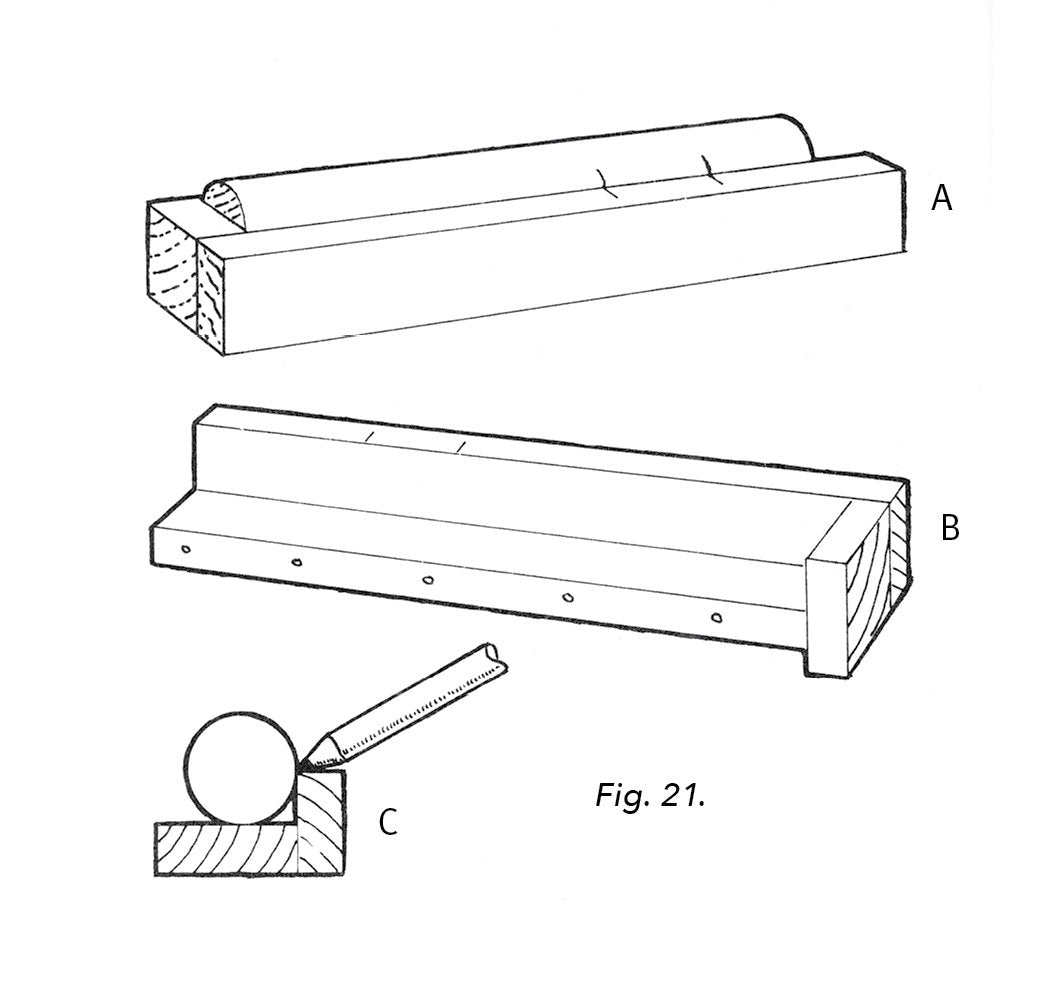 A

B

C

Fig. 21.